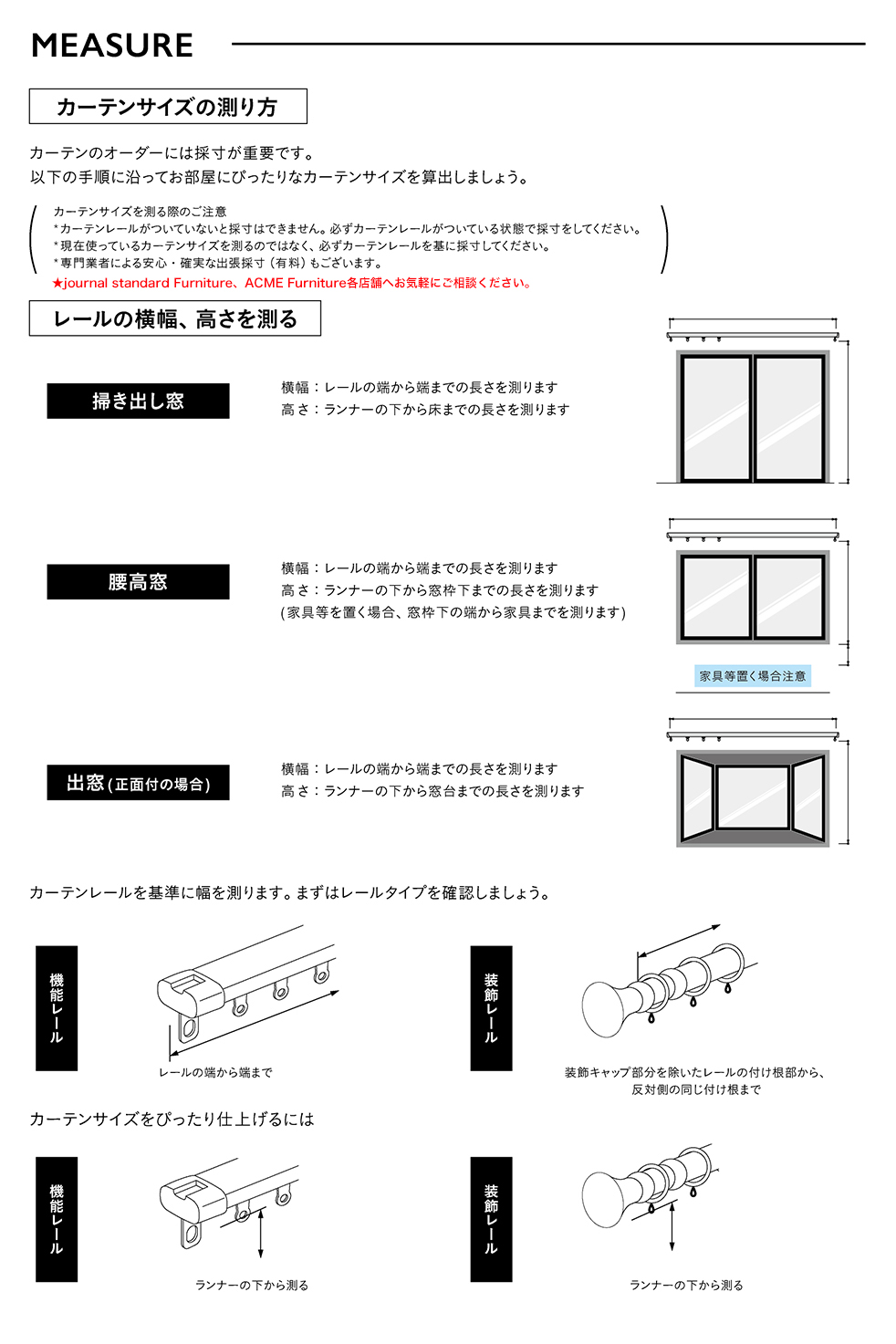 MEASURE

カーテンサイズの測り方

カーテンのオーダーには採寸が重要です。
以下の手順に沿ってお部屋にぴったりなカーテンサイズを算出しましょう。

カーテンサイズを測る際のご注意
＊カーテンレールがついていないと採寸はできません。必ずカーテンレールがついている状態で採寸をしてください。
＊現在使っているカーテンサイズを測るのではなく、必ずカーテンレールを基に採寸してください。
＊専門業者による安心・確実な出張採寸（有料）もございます。
★journal standard Furniture、ACME Furniture各店舗へお気軽にご相談ください。

レールの横幅、高さを測る

掃き出し窓

横幅：レールの端から端までの長さを測ります
高さ：ランナーの下から床までの長さを測ります

腰高窓

横幅：レールの端から端までの長さを測ります
高さ：ランナーの下から窓枠下までの長さを測ります
(家具等を置く場合、窓枠下の端から家具までを測ります)

家具等置く場合注意

出窓(正面付の場合)

横幅：レールの端から端までの長さを測ります
高さ：ランナーの下から窓台までの長さを測ります

カーテンレールを基準に幅を測ります。まずはレールタイプを確認しましょう。

機能レール

レールの端から端まで

装飾レール

装飾キャップ部分を除いたレールの付け根部から、
反対側の同じ付け根まで

カーテンサイズをぴったり仕上げるには

機能レール

ランナーの下から測る

装飾レール

ランナーの下から測る